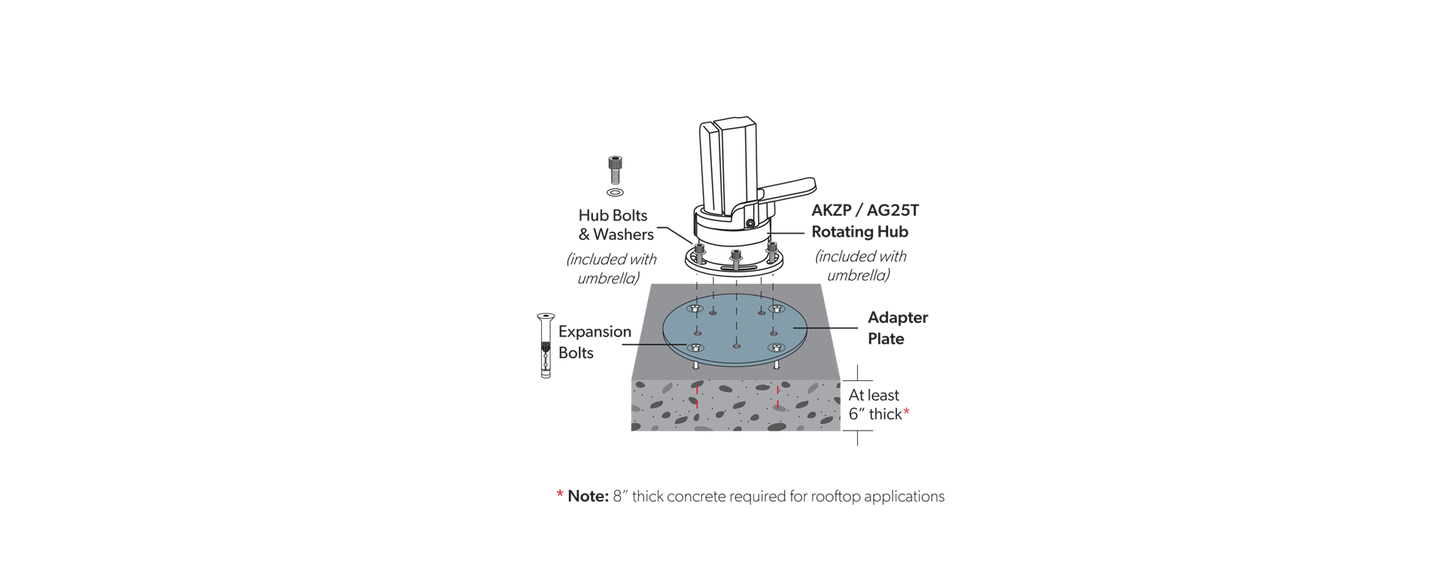 Hub Bolts
& Washers

(included with umbrella)

AKZP / AG25T
Rotating Hub

(included with umbrella)

Expansion Bolts

Adapter Plate

At least 6" thick*

* Note: 8" thick concrete required for rooftop applications